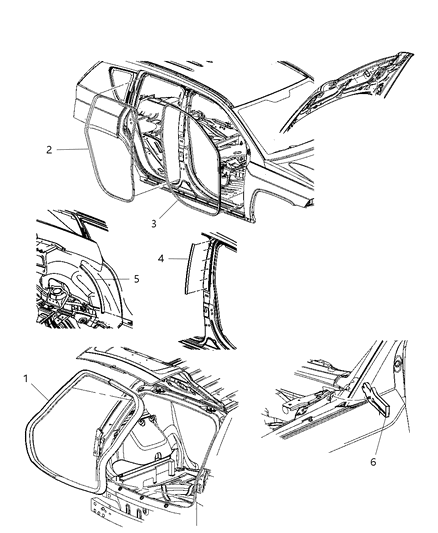 2
3
4
5
1
6