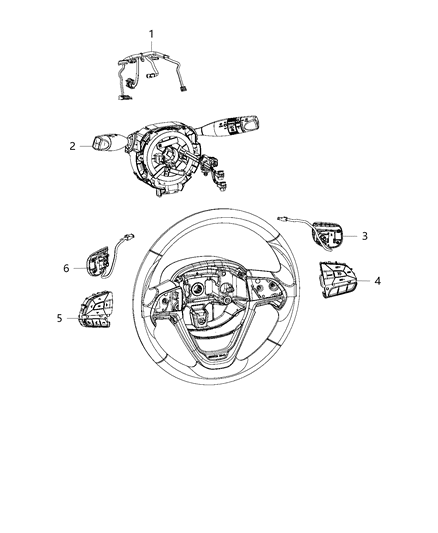 1
2
3
6
4
5