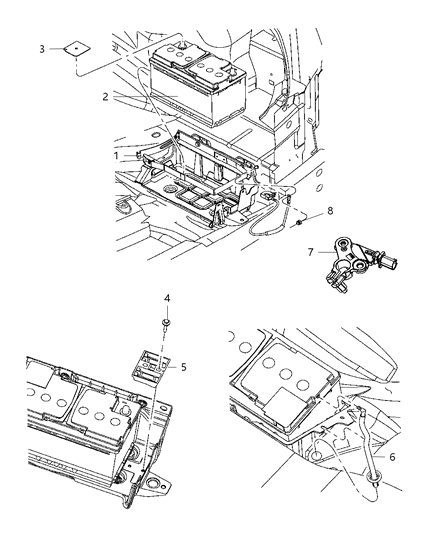 3
2
1
8
7
4
5
6