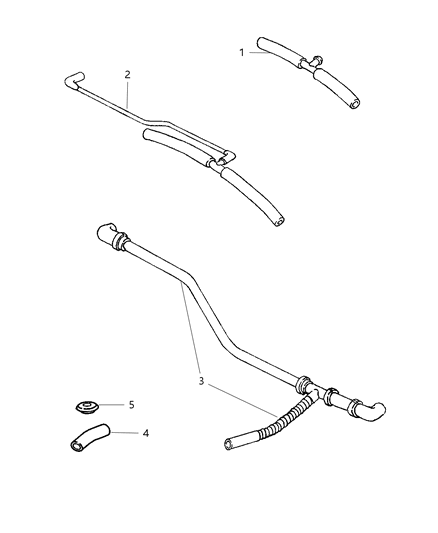 1
2
3
5
4