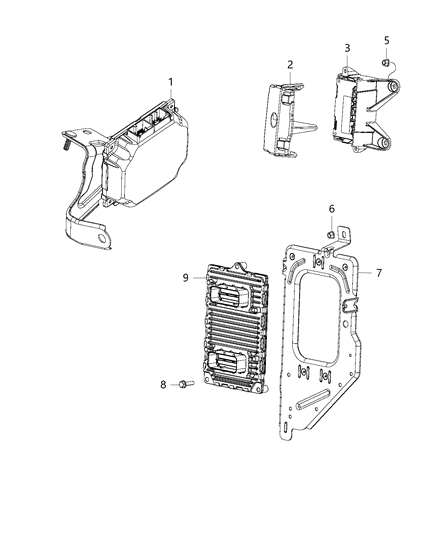 1
2
3
5
6
7
9
8