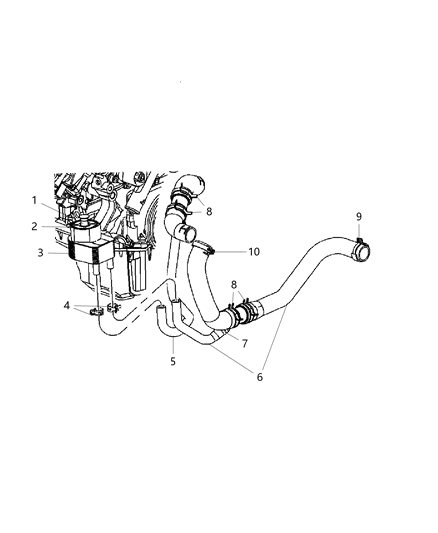 1
2
3
4
8
9
10
8
7
5
6