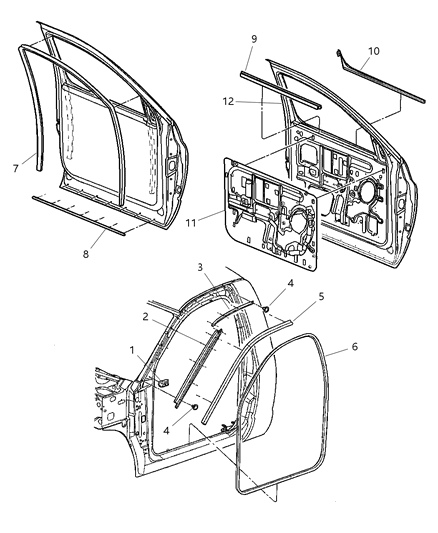 9
10
12
7
11
8
3
4
5
2
6
1
4