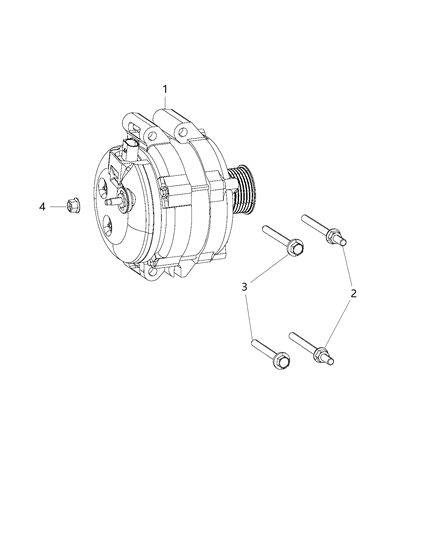 1
4
3
2