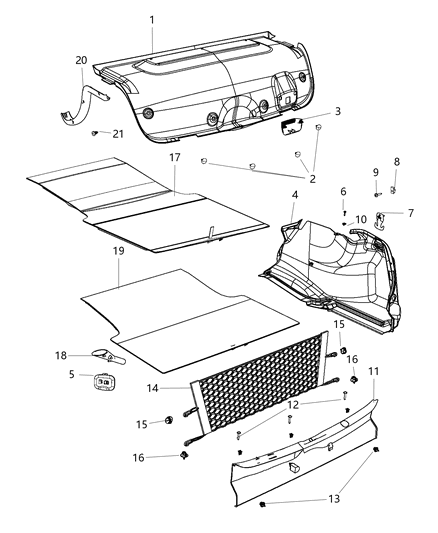 1
20
3
21
17
2
9
8
6
4
10
7
19
15
18
16
11
5
14
12
15
16
13