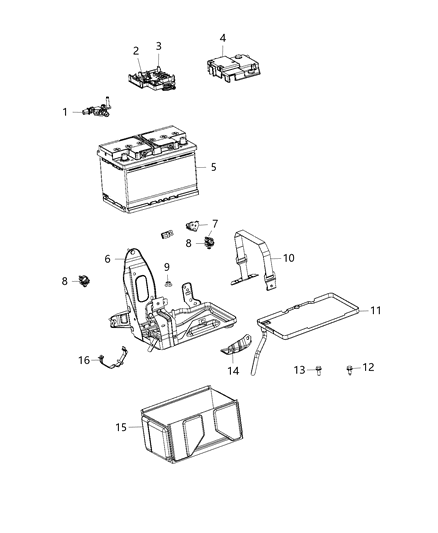 2
3
4
1
5
7
8
6
9
10
8
11
16
14
13
12
15