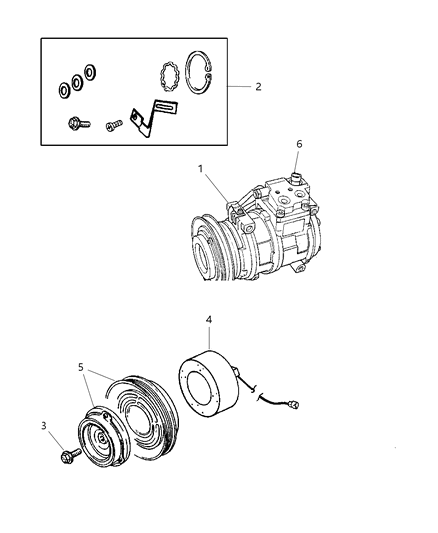 2
6
1
4
5
3