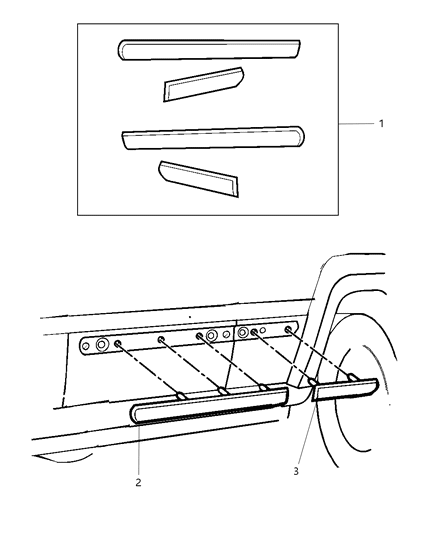 1
2
3