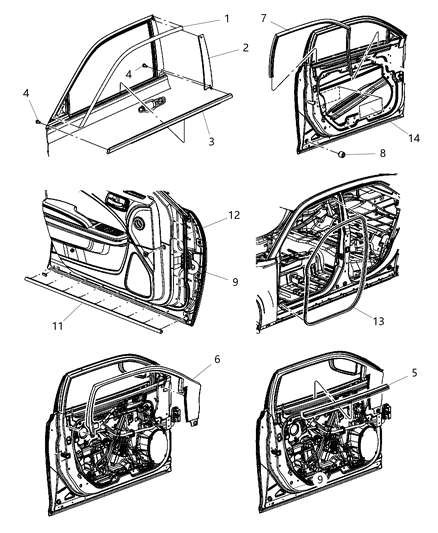 1
2
4
4
3
7
14
8
12
9
11
13
6
5
9