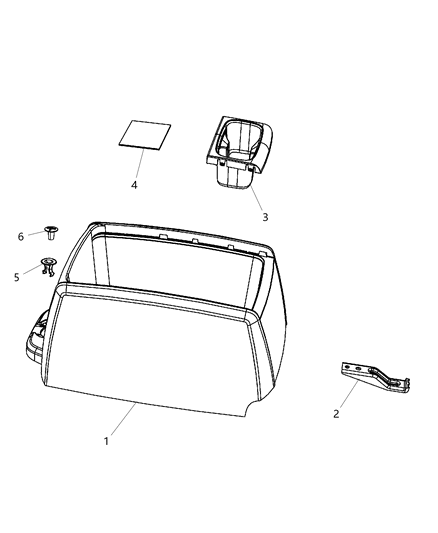 4
3
6
5
2
1