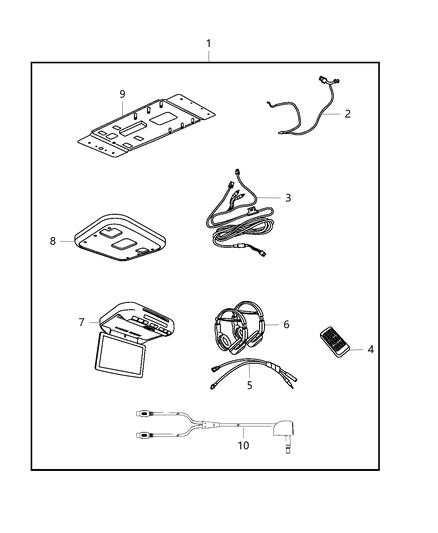 1
9
2
3
8
7
6
4
5
10