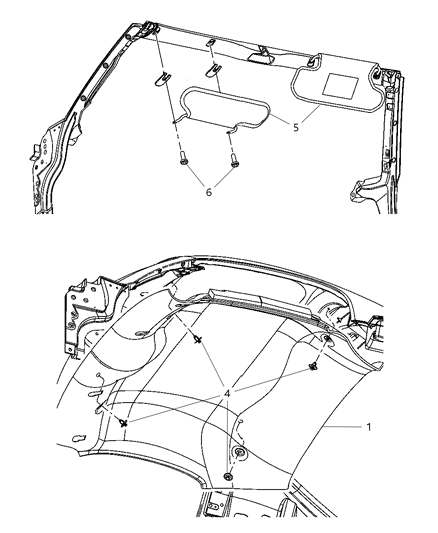 5
6
4
1