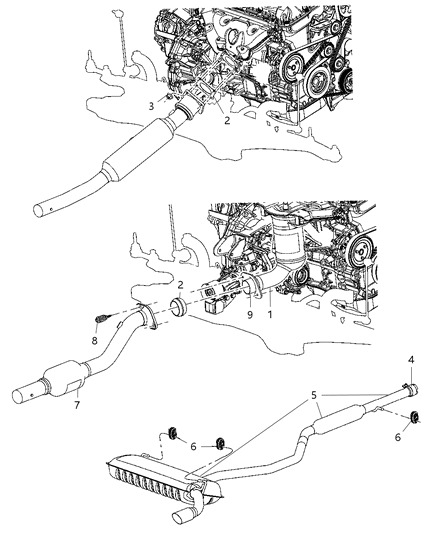 3
2
2
9
1
8
7
4
5
6
6