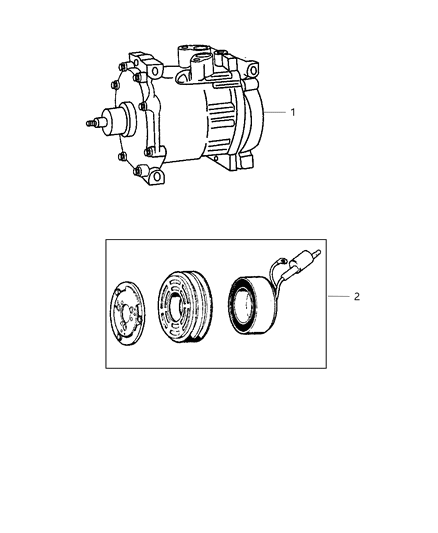 1

2