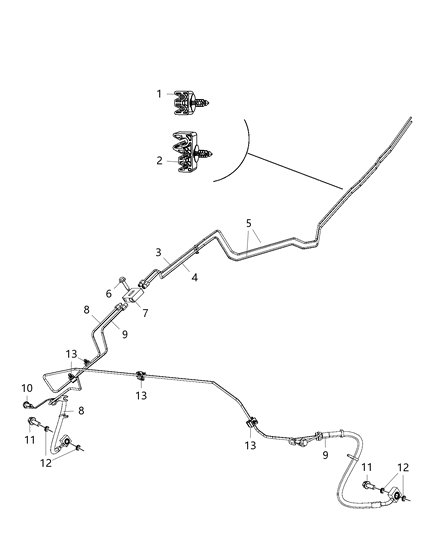 1
2
5
3
4
6
7
8
9
13
10
13
8
11
12
13
9
11
12