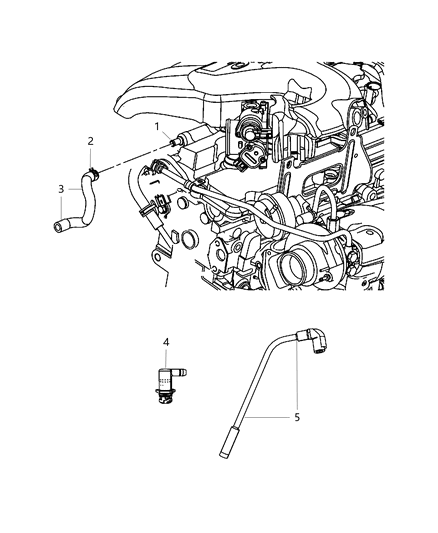 1
2
3
4
5