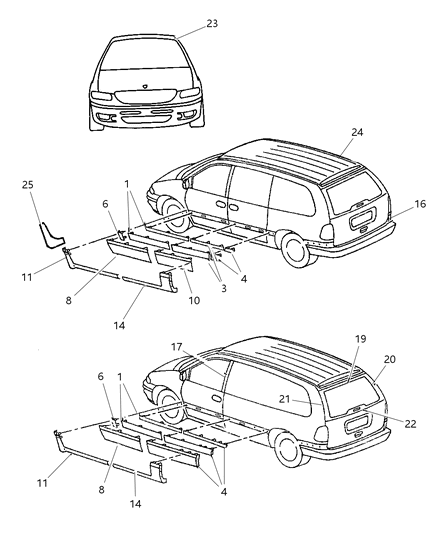 23

24

25

1

6

16

11

8

10

3

4

14

17

19

20

6

1

21

22

11

8

14

4