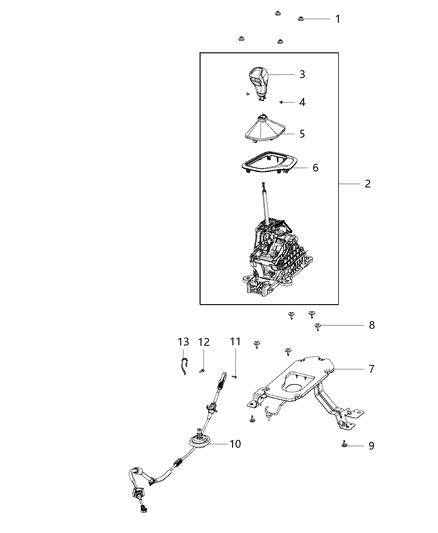 1
3
4
5
6
2
8
13
12
11
7
10
9