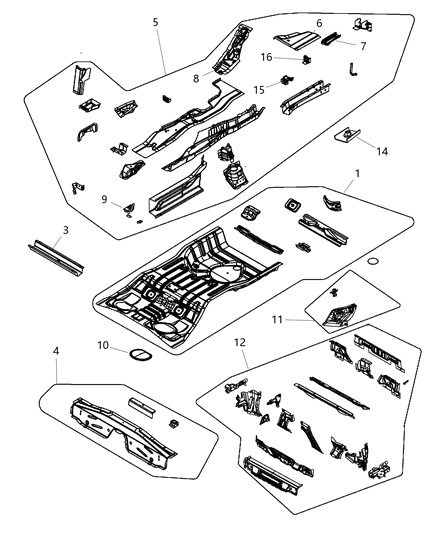 5
6
7
16
8
15
14
1
9
3
11
10
12
4