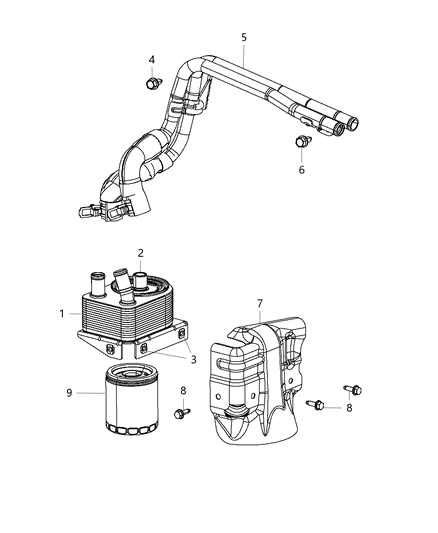 5
4
6
2
1
7
3
9
8
8