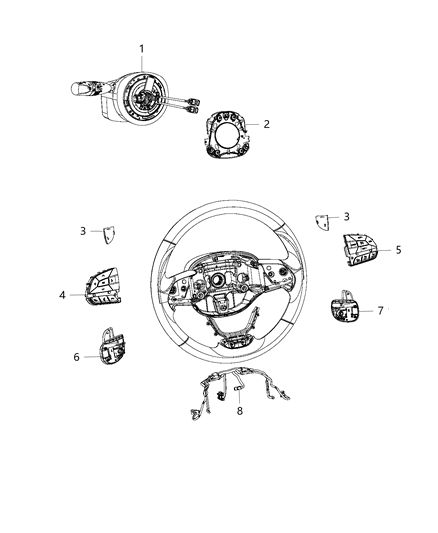 1
2
3
3
5
4
7
6
8