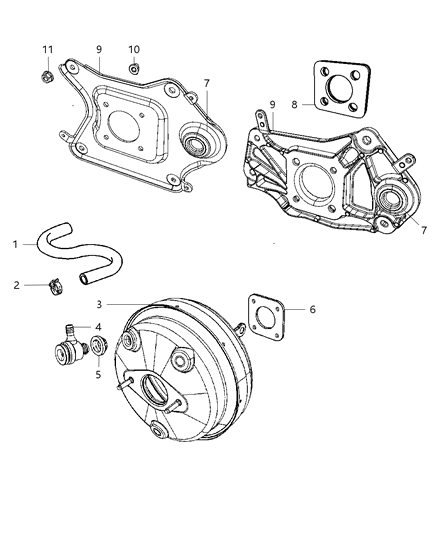 11
9
10
7
8
9
7
1
2
3
6
4
5