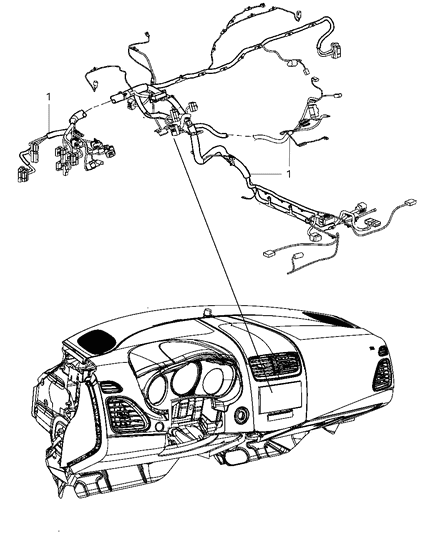 1

1