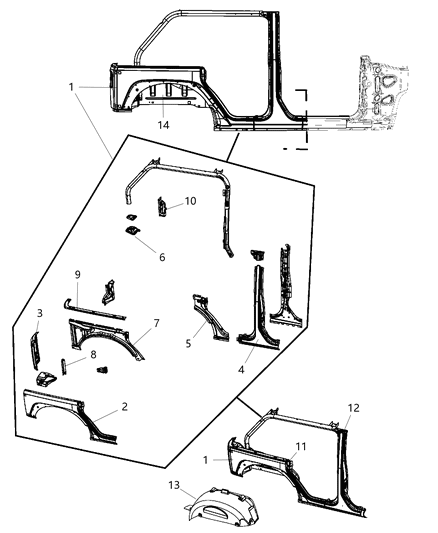 1
14
10
6
9
3
7
5
8
4
2
12
11
1
13