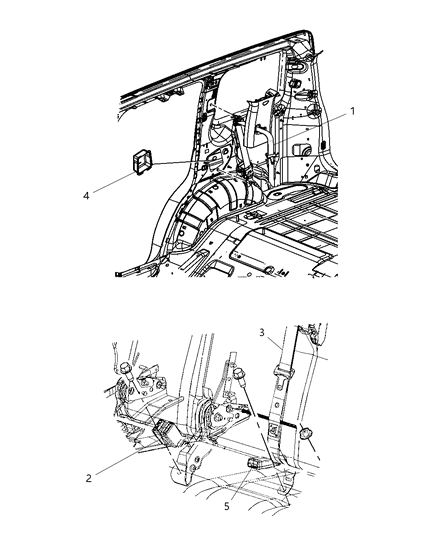 1
4
3
2
5