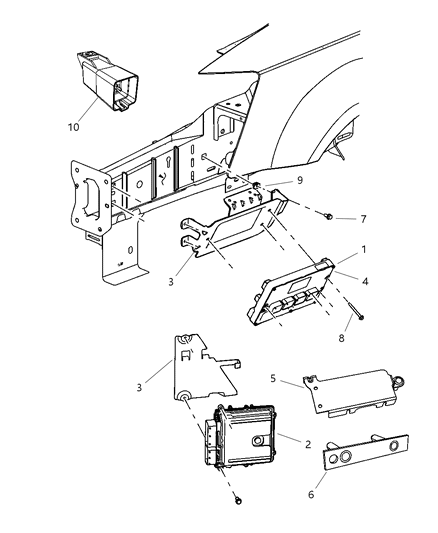 10
9
7
1
4
3
8
3
5
2
6