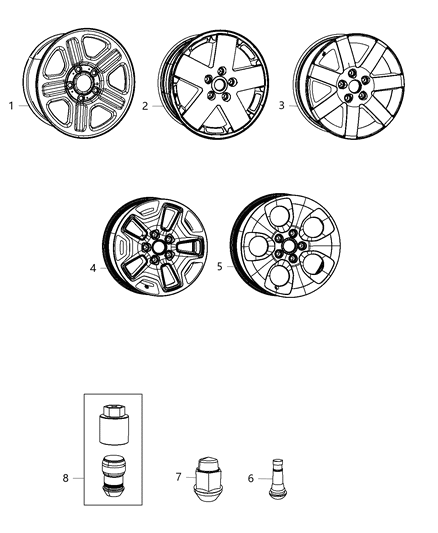 1
2
3
4
5
8
7
6