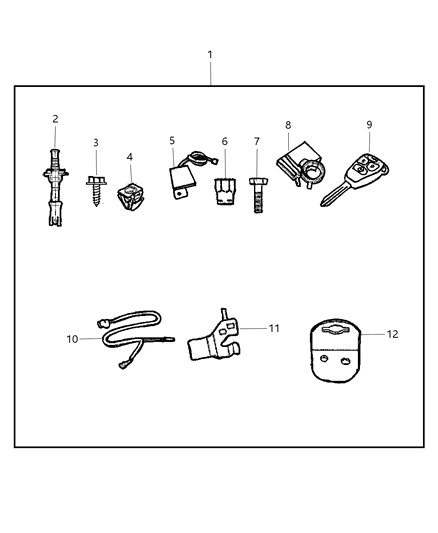 1
2
3
4
5
6
7
8
9
10
11
12