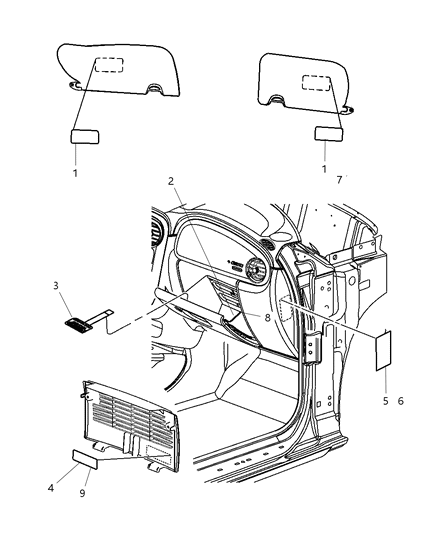 1
1
7
2
3
8
5 6
4
9