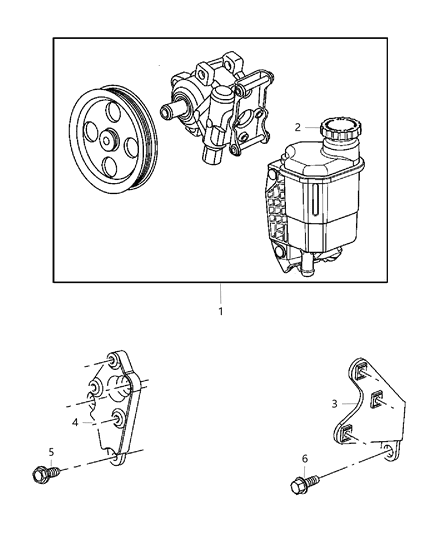 2
1
4
3
5
6