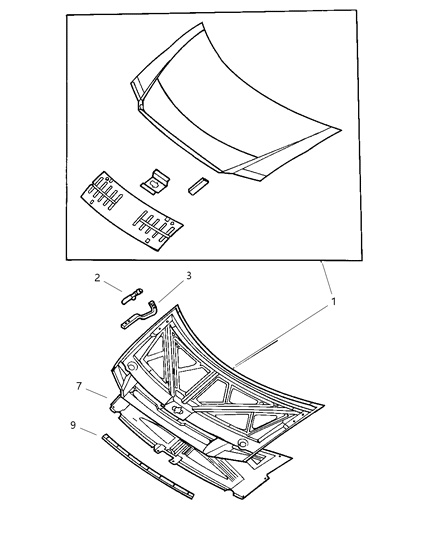 2
3
1
7
9