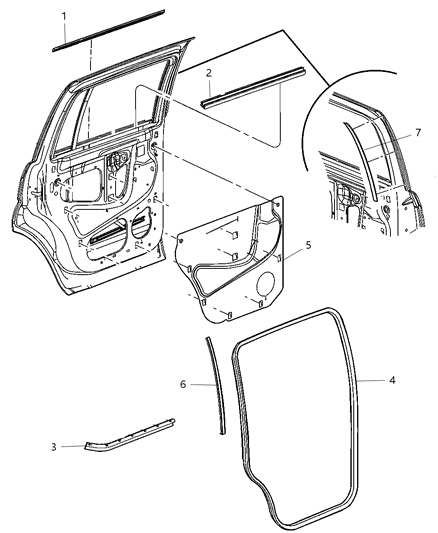 1
2
7
5
6
4
3