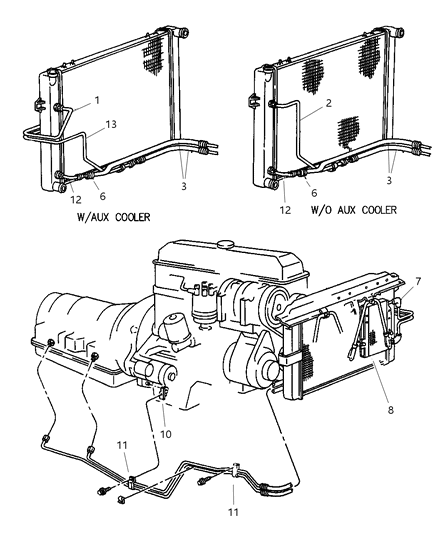 1
13
3
12
6
W/AUX COOLER

2
3
6
12
W/O AUX COOLER

7
8
10
11
11