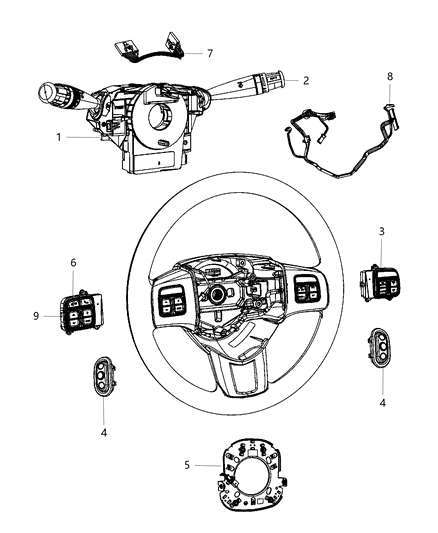 7
2
8
1
3
6
9
4
4
5