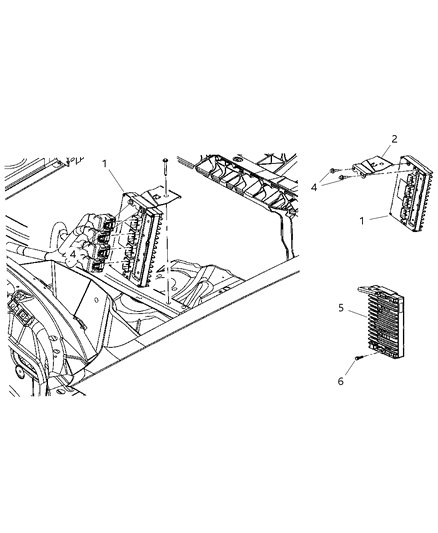 1
4
2
4
1
5
6