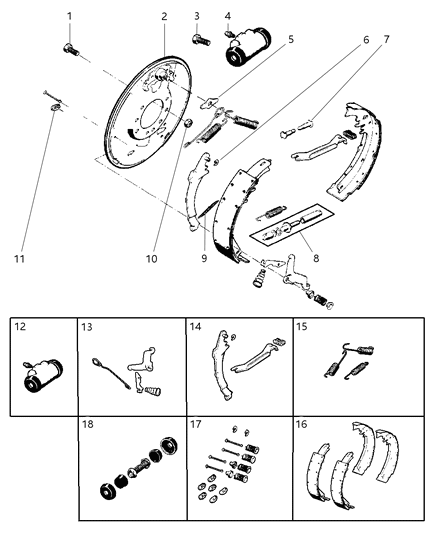 1
2
3
4
5
6
7
11
10
9
8
12
13
14
15
18
17
16