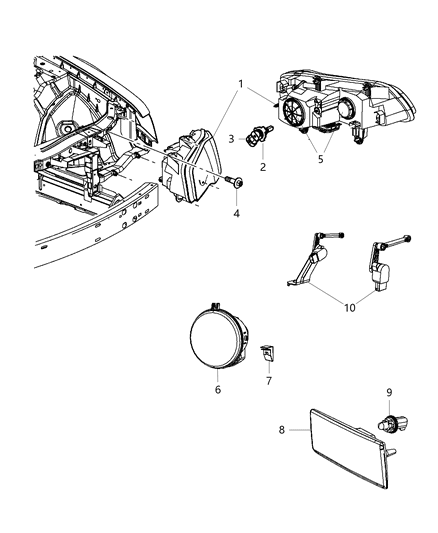 1
3
2
5
4
10
6
7
9
8