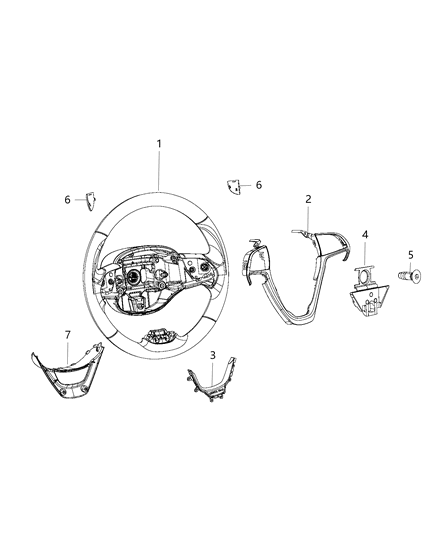 1
6
6
2
4
5
7
3