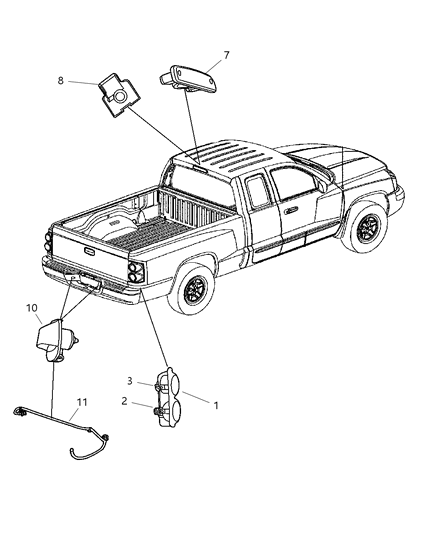 7
8
10
3
2
1
11