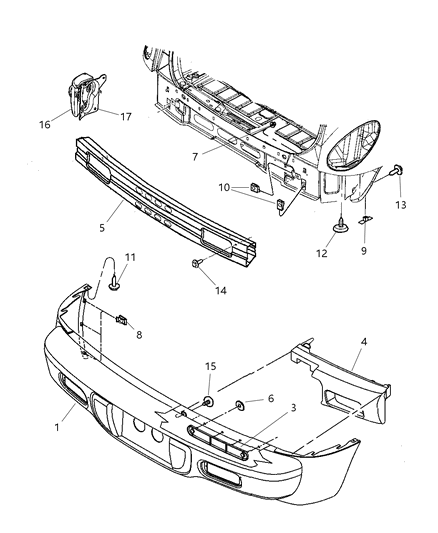 16
17
7
10
13
5
12
9
11
14
8
4
15
6
3
1