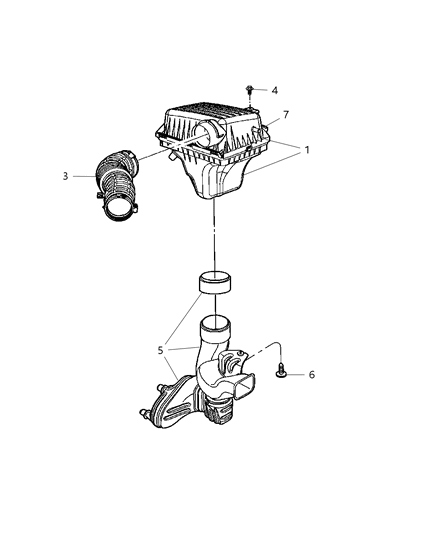 4
7
1
3
5
6