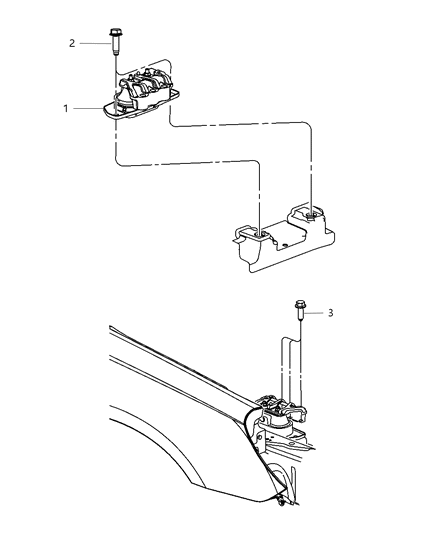 2
1
3