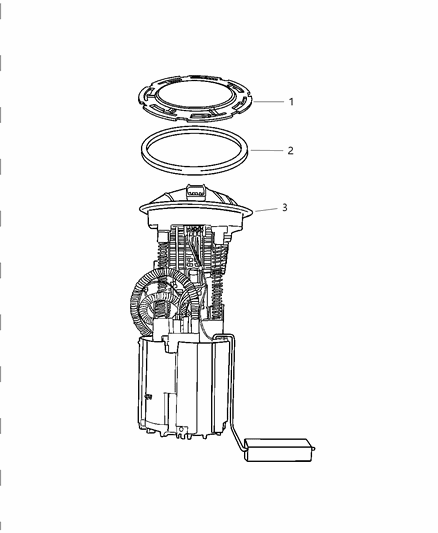 1
2
3