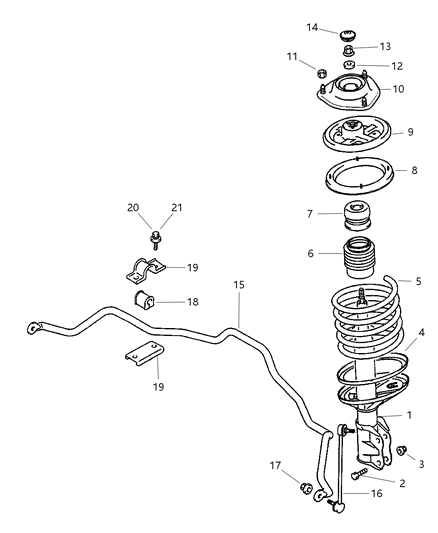 14
13
11
12
10
9
8
20
21
7
6
19
5
15
18
4
19
1
3
17
2
16