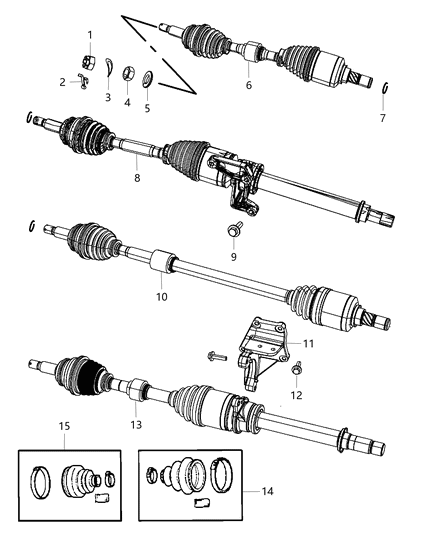 1
2
3
4
5
6
7
8
9
10
11
12
13
15
14