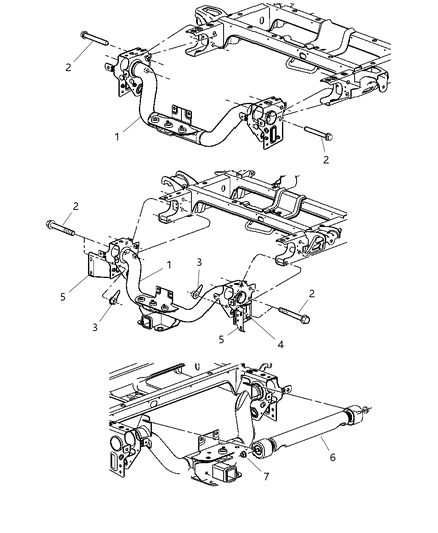 2
1
2
2
1
3
5
3
2
5
4
6
7